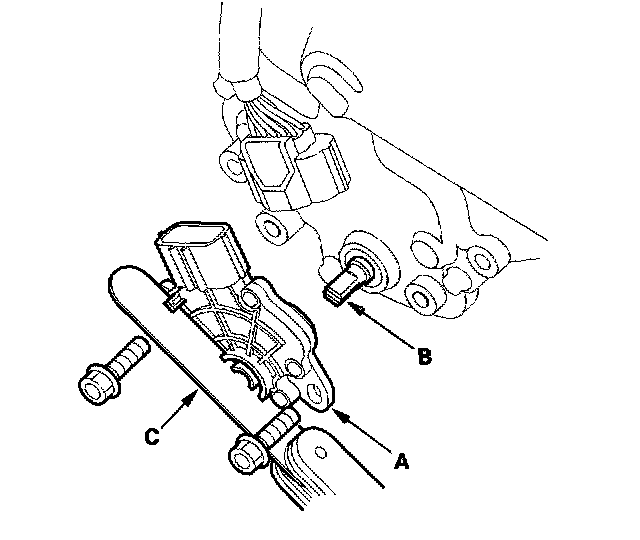 B
C
A