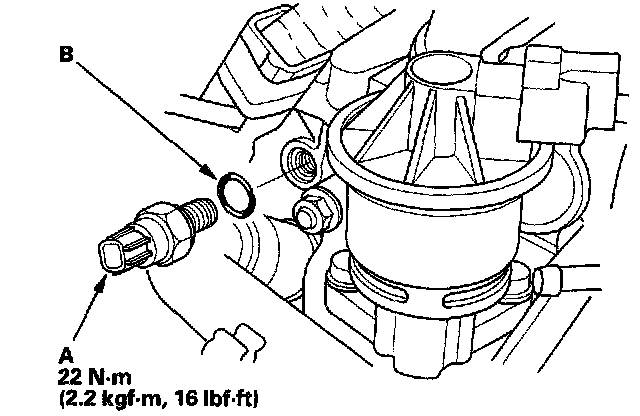 B

A
22 N·m
(2.2 kgf·m, 16 lbf·ft)