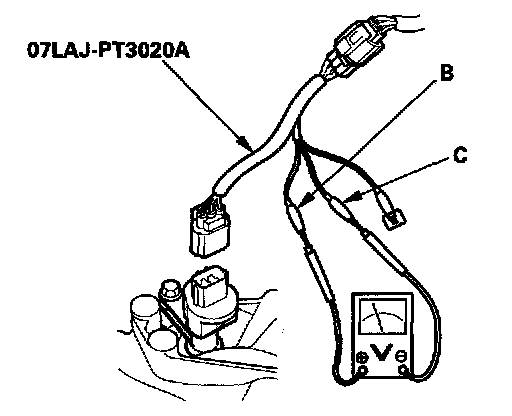 07LAJ-PT3020A

B

C

V