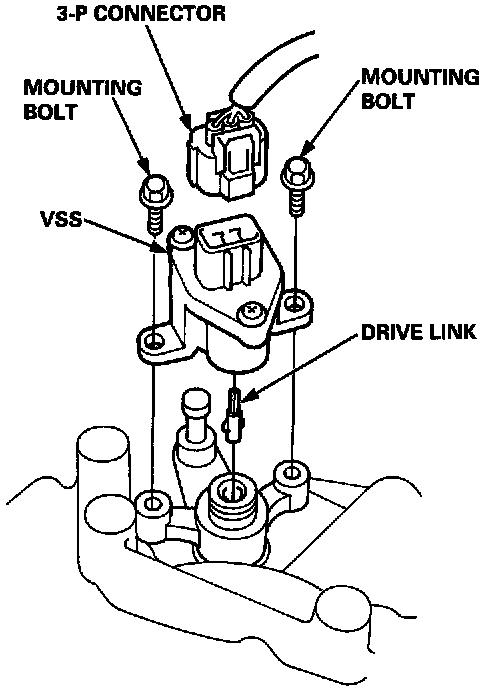 3-P CONNECTOR

MOUNTING BOLT

MOUNTING BOLT

VSS

DRIVE LINK