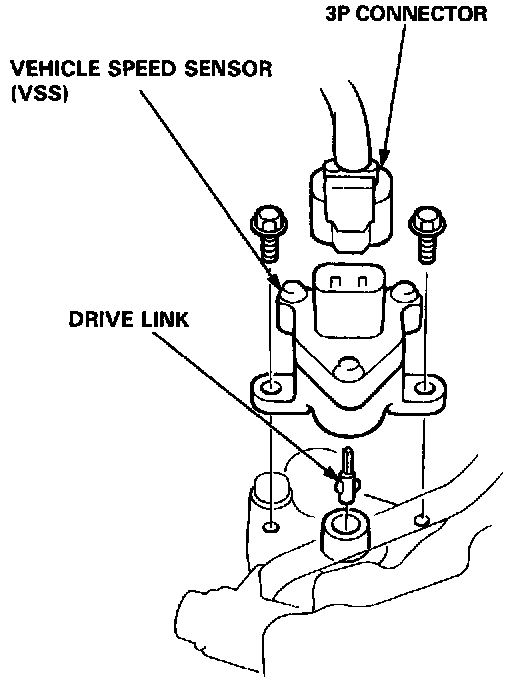 3P CONNECTOR

VEHICLE SPEED SENSOR
(VSS)

DRIVE LINK