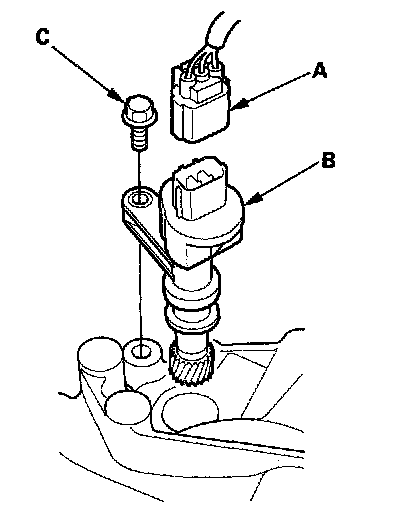 C
A
B