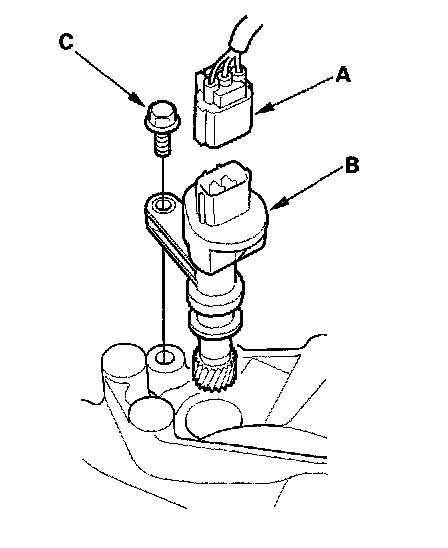 C
A
B