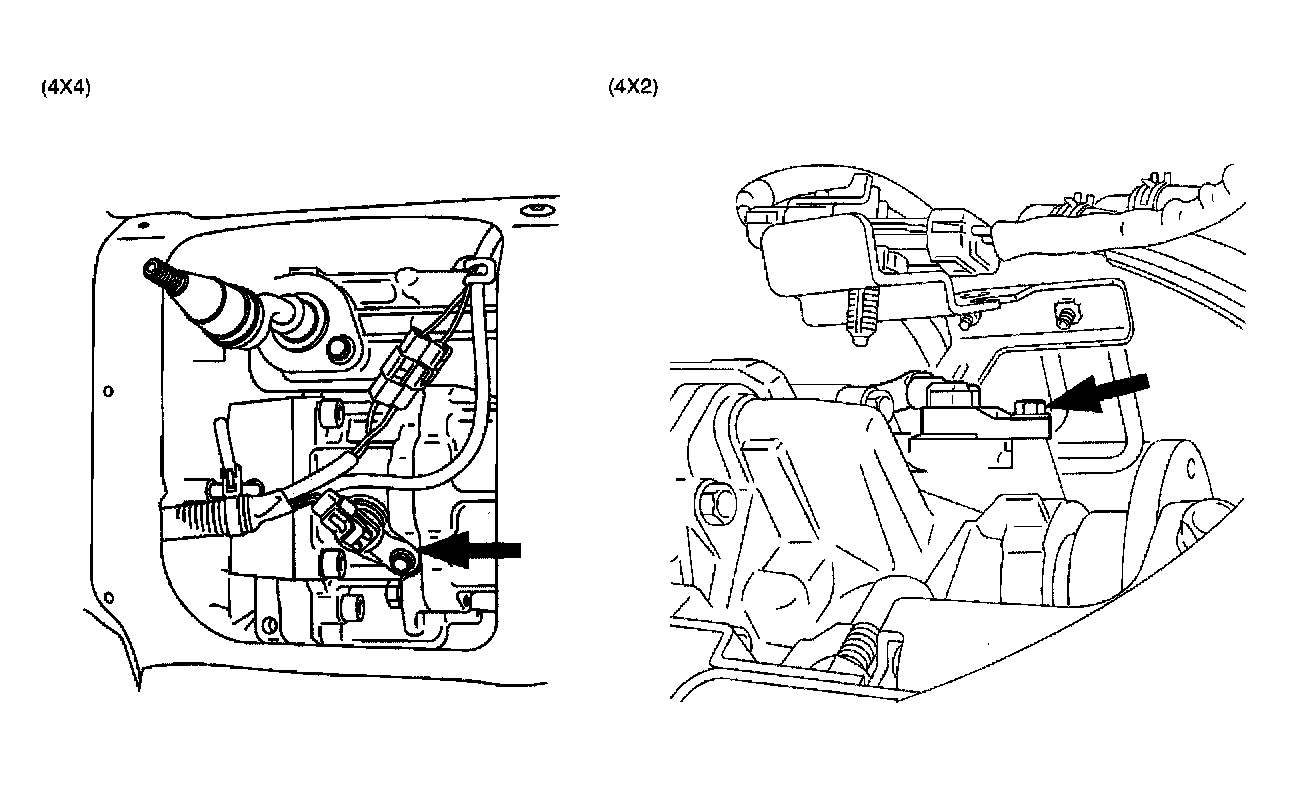 (4X4)

(4X2)