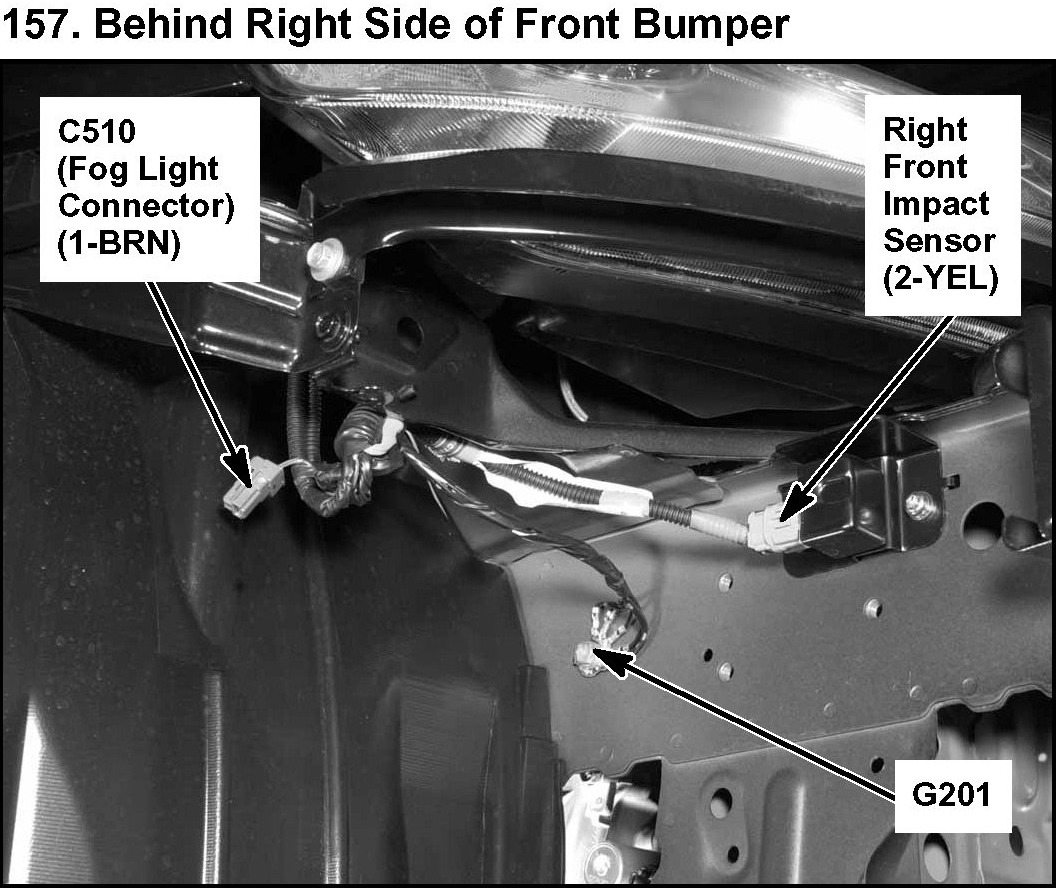 157. Behind Right Side of Front Bumper

C510 (Fog Light Connector) (1-BRN)

Right Front Impact Sensor (2-YEL)

G201