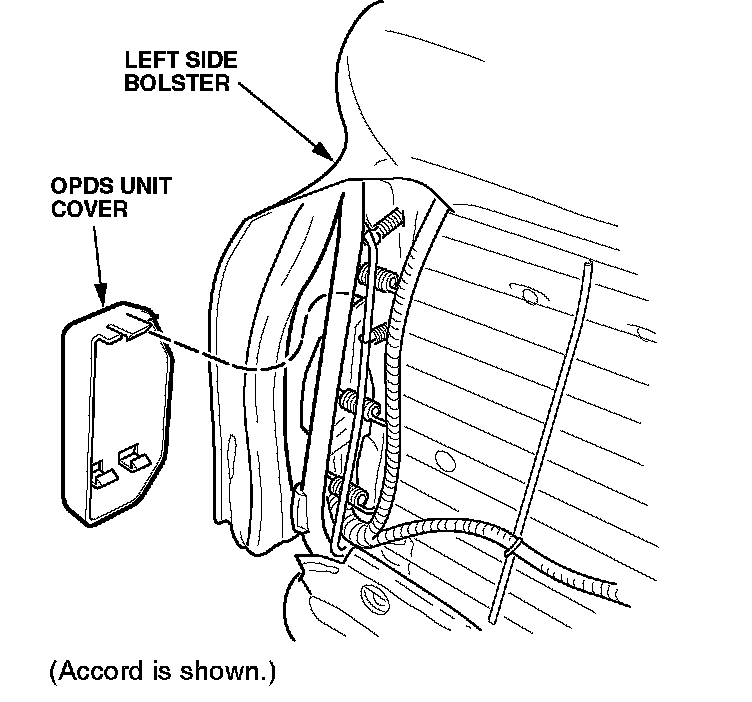 LEFT SIDE BOLSTER

OPDS UNIT COVER

(Accord is shown.)