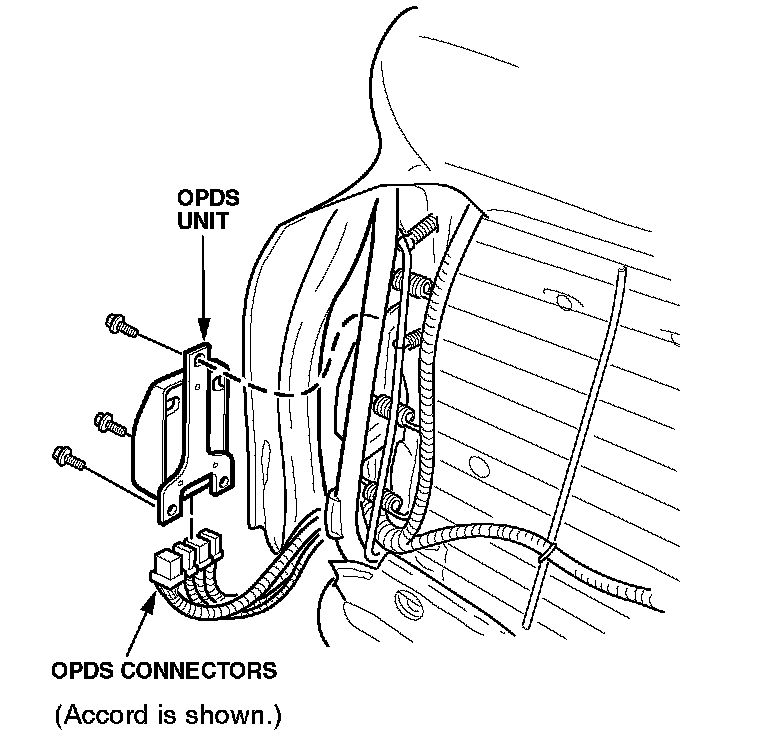 OPDS UNIT

OPDS CONNECTORS

(Accord is shown.)