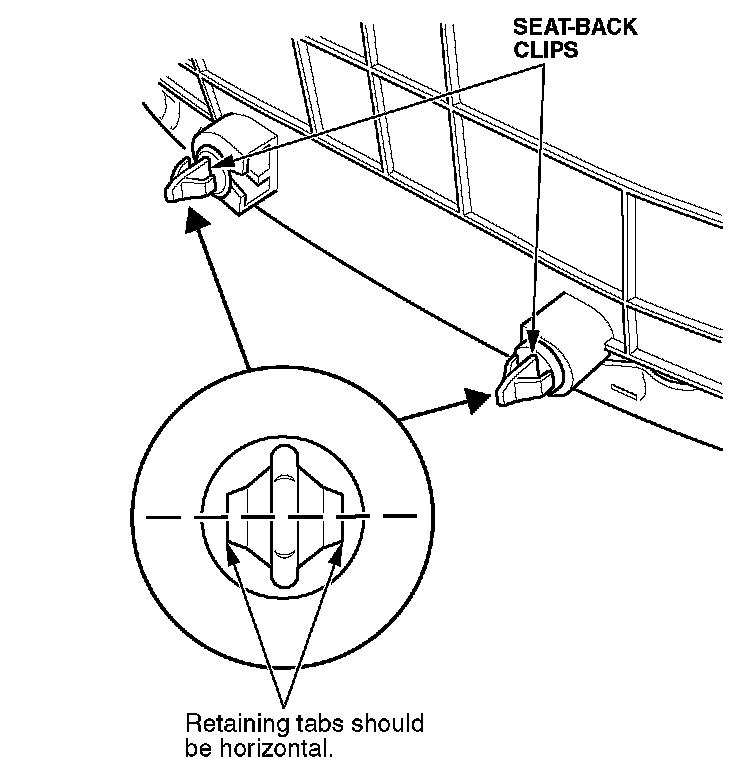 SEAT-BACK CLIPS

Retaining tabs should be horizontal.