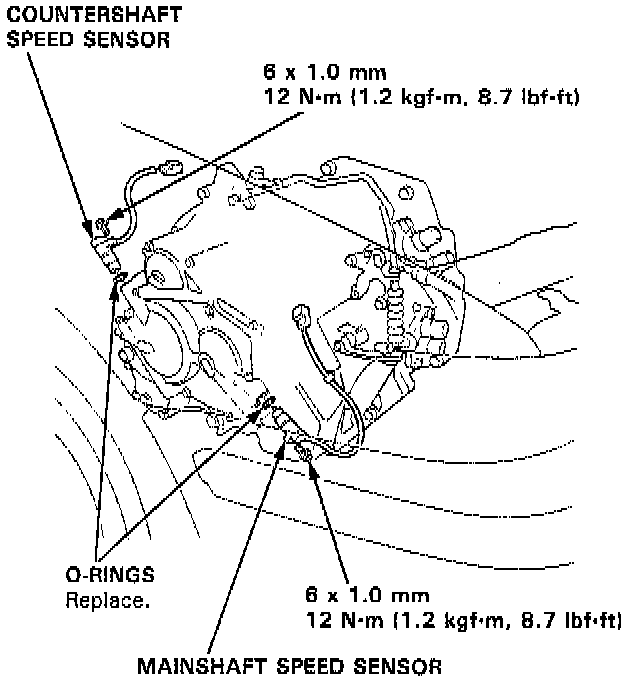 COUNTERSHAFT SPEED SENSOR

6 x 1.0 mm
12 N·m (1.2 kgf·m, 8.7 lbf·ft)

O-RINGS
Replace.

6 x 1.0 mm
12 N·m (1.2 kgf·m, 8.7 lbf·ft)

MAINSHAFT SPEED SENSOR