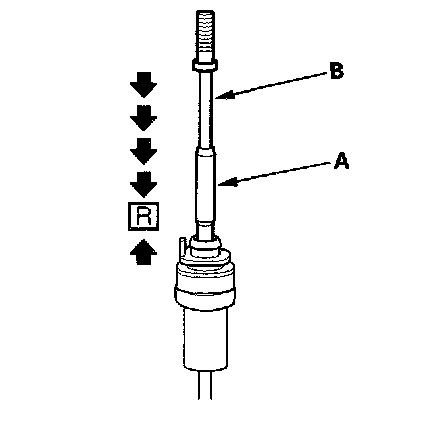 B
A
R