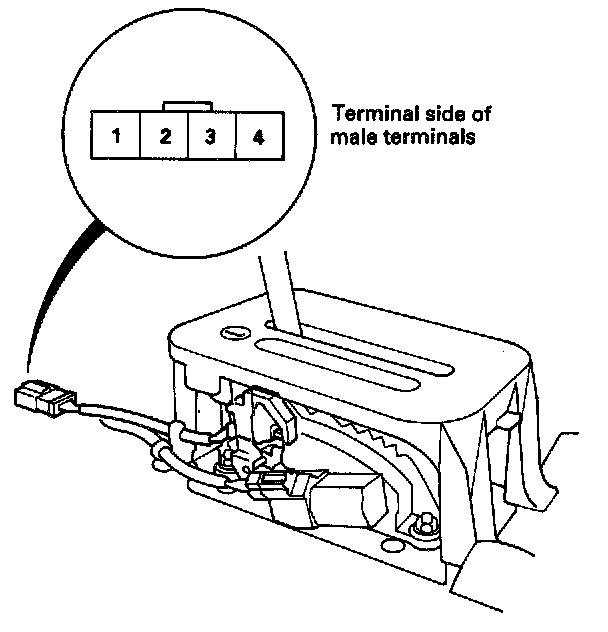 1 2 3 4

Terminal side of male terminals