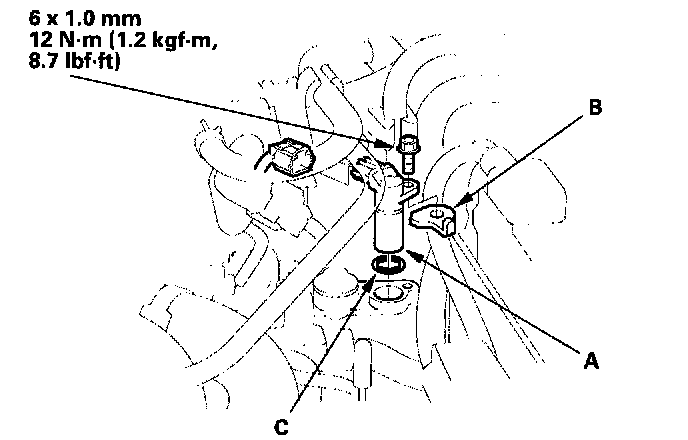 6 x 1.0 mm
12 N·m (1.2 kgf·m, 8.7 lbf·ft)

B

A

C