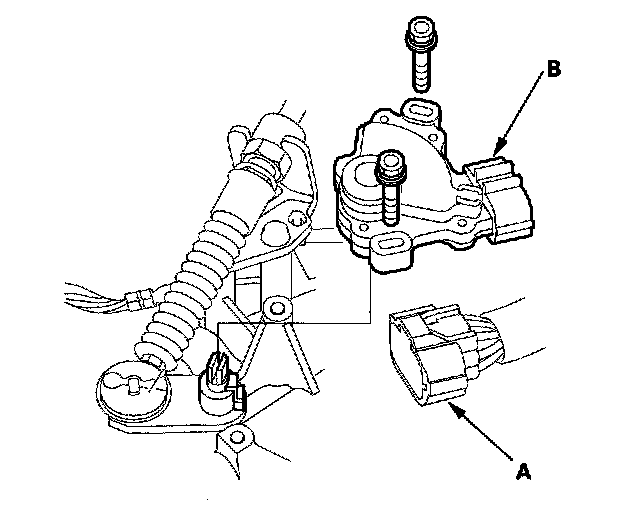 B

A