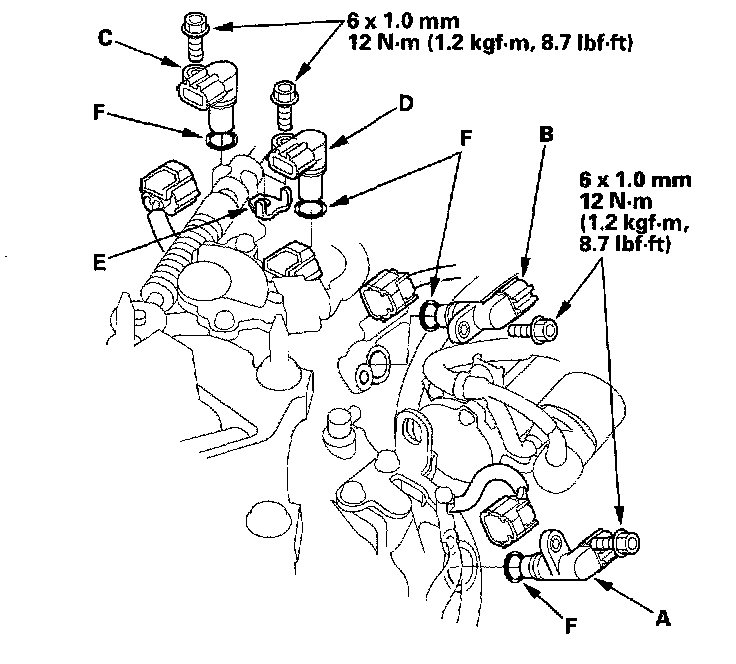 6 x 1.0 mm
12 N·m (1.2 kgf·m, 8.7 lbf·ft)

C

F

D

F

B

6 x 1.0 mm
12 N·m
(1.2 kgf·m,
8.7 lbf·ft)

E

F

A