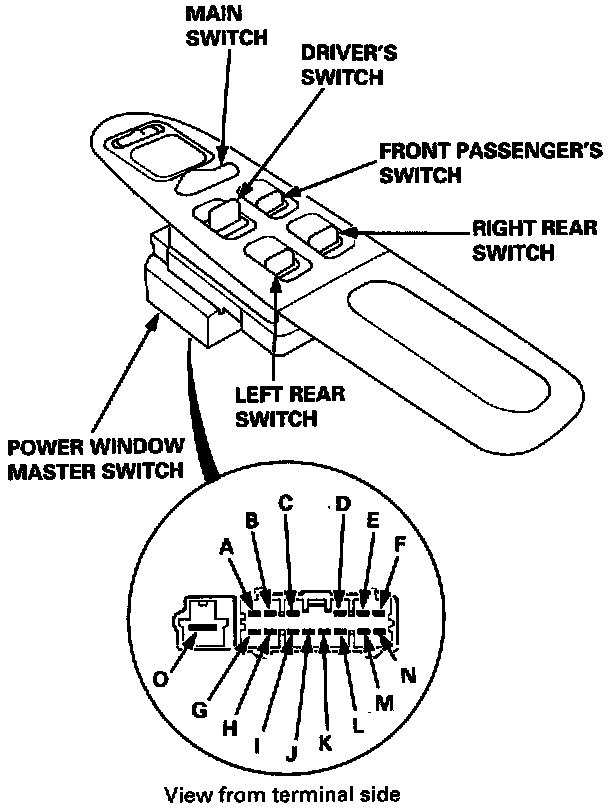 MAIN SWITCH

DRIVER'S SWITCH

FRONT PASSENGER'S SWITCH

RIGHT REAR SWITCH

LEFT REAR SWITCH

POWER WINDOW MASTER SWITCH

A
B
C
D
E
F
O
G
H
I
J
K
L
M
N

View from terminal side