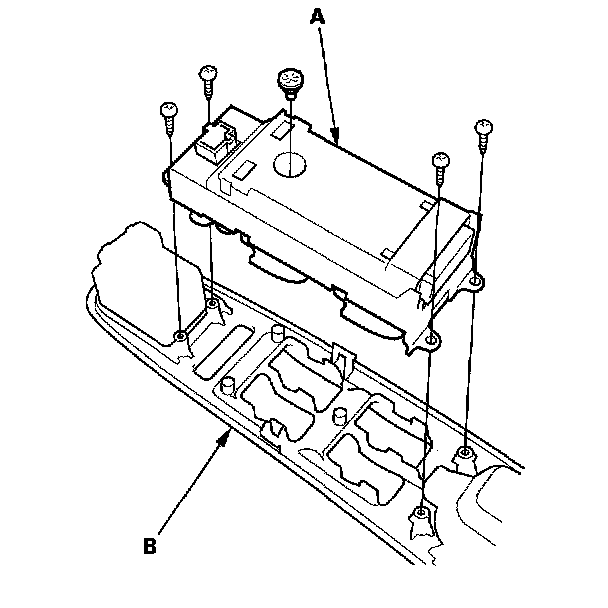 A

B