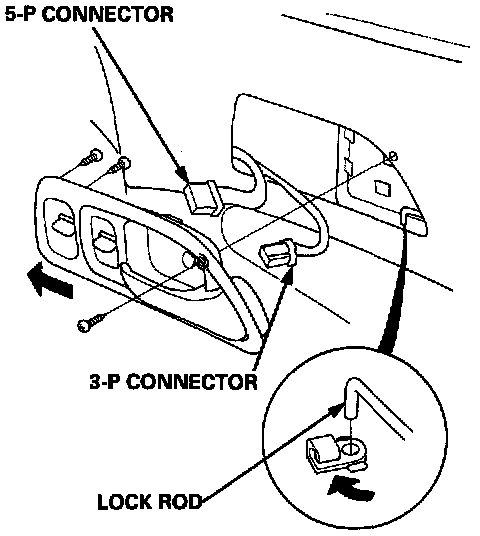 5-P CONNECTOR

3-P CONNECTOR

LOCK ROD