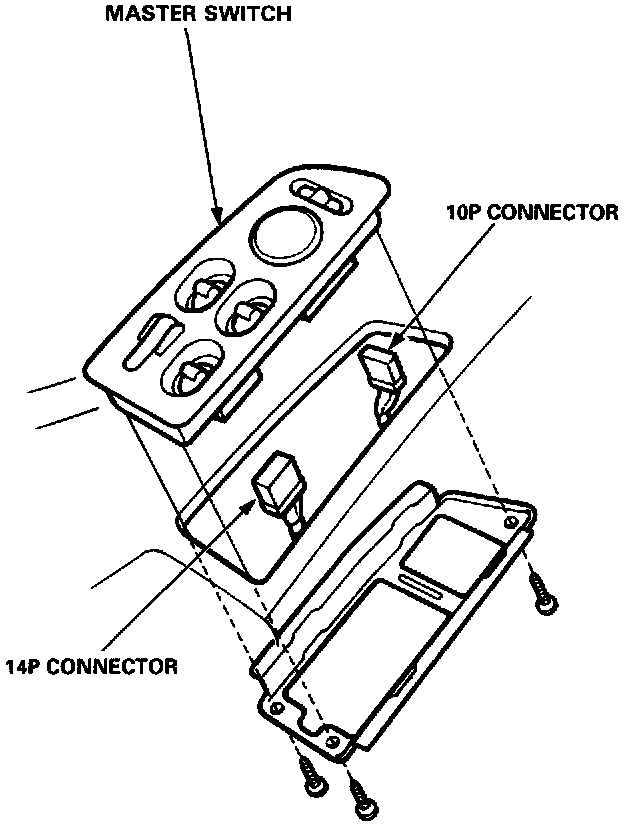 MASTER SWITCH

10P CONNECTOR

14P CONNECTOR