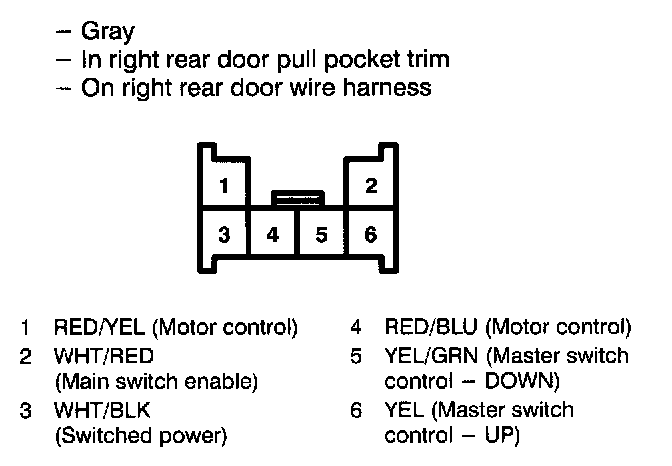 – Gray
– In right rear door pull pocket trim
– On right rear door wire harness

1
2
3
4
5
6

1 RED/YEL (Motor control)
2 WHT/RED (Main switch enable)
3 WHT/BLK (Switched power)

4 RED/BLU (Motor control)
5 YEL/GRN (Master switch control – DOWN)
6 YEL (Master switch control – UP)