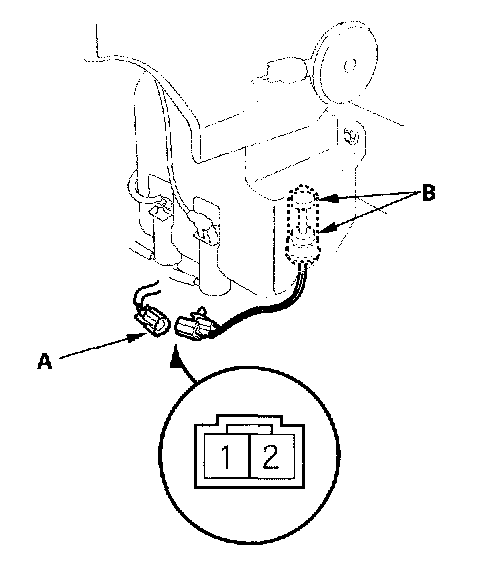 B
A
1
2