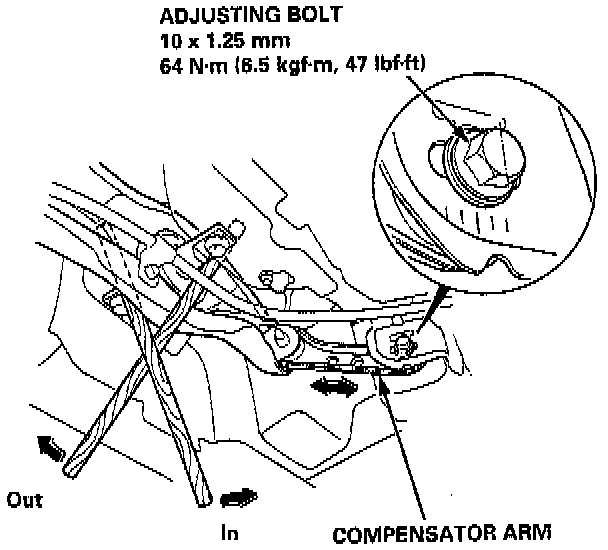 ADJUSTING BOLT
10 x 1.25 mm
64 N·m (6.5 kgf·m, 47 lbf·ft)

Out

In

COMPENSATOR ARM