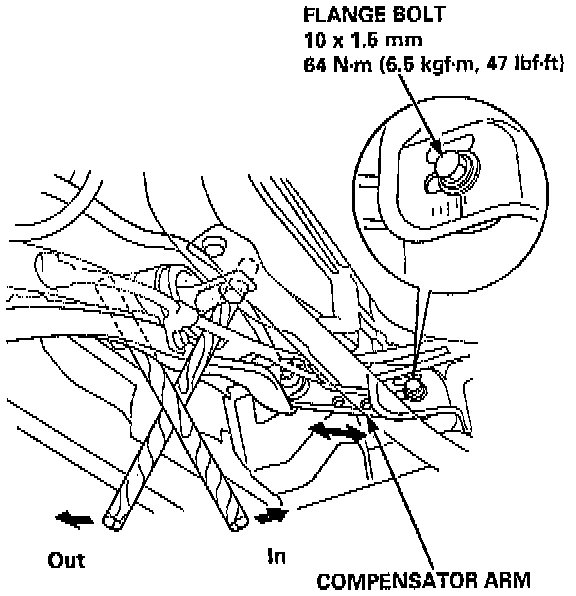 FLANGE BOLT
10 x 1.5 mm
64 N·m (6.5 kgf·m, 47 lbf·ft)

Out

In

COMPENSATOR ARM