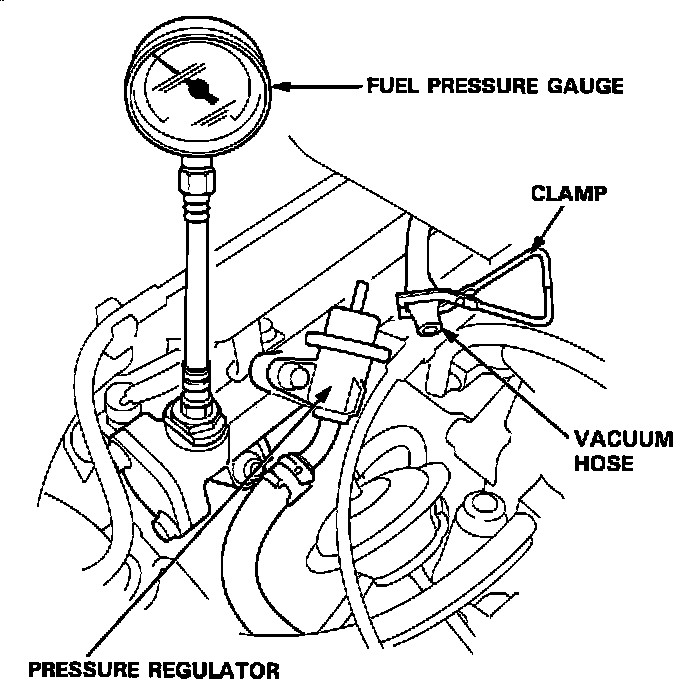 FUEL PRESSURE GAUGE

CLAMP

VACUUM HOSE

PRESSURE REGULATOR