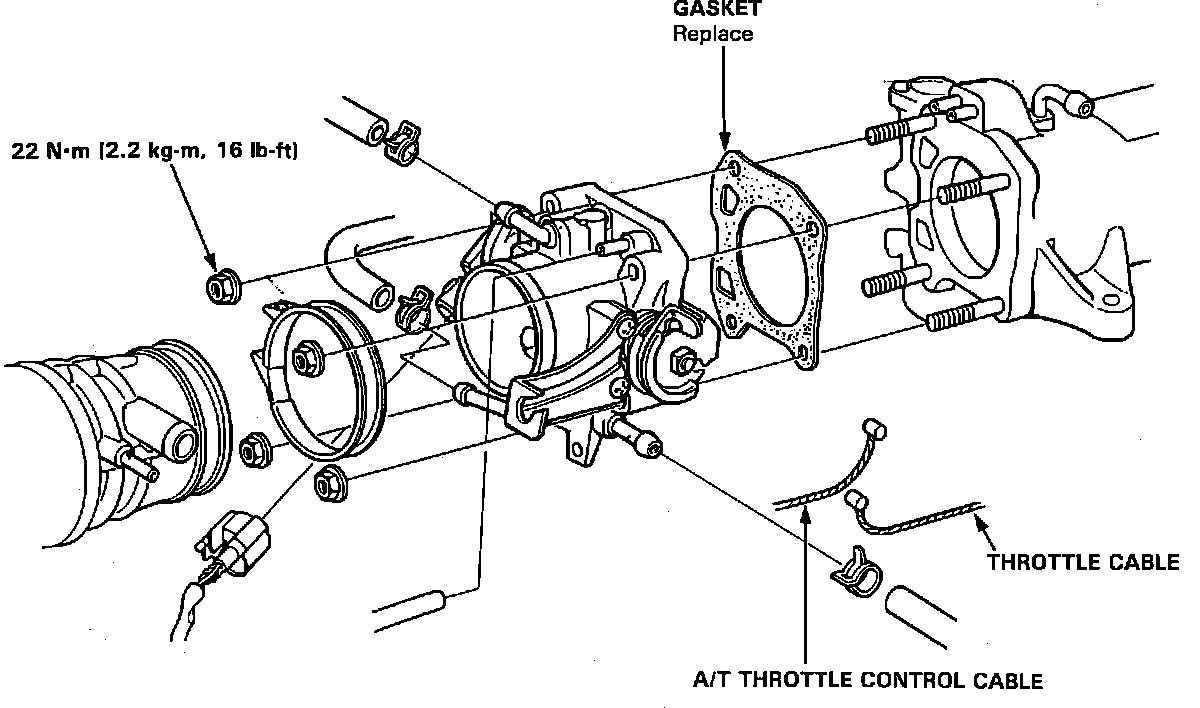 GASKET
Replace

22 N·m (2.2 kg-m, 16 lb-ft)

THROTTLE CABLE

A/T THROTTLE CONTROL CABLE