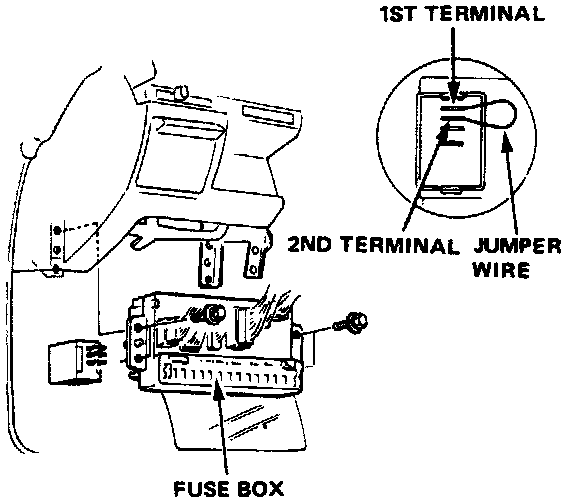 1ST TERMINAL

2ND TERMINAL

JUMPER WIRE

FUSE BOX