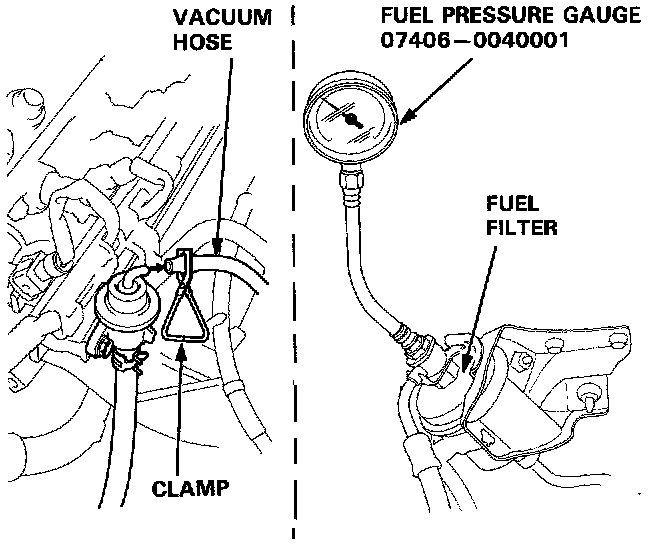 VACUUM HOSE

CLAMP

FUEL PRESSURE GAUGE 07406–0040001

FUEL FILTER