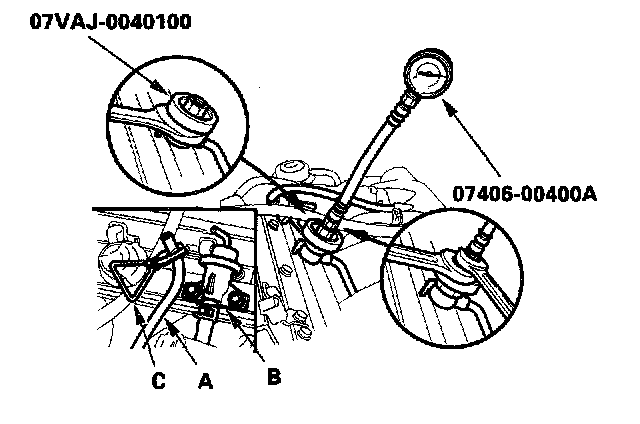 07VAJ-0040100

07406-00400A

C A B