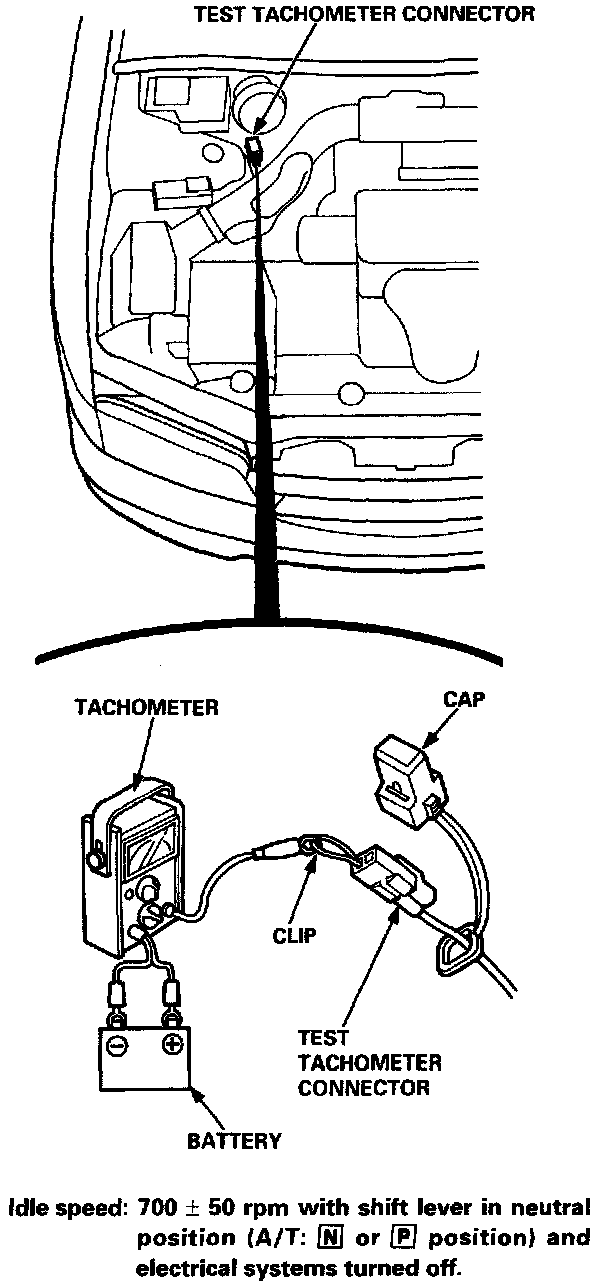 TEST TACHOMETER CONNECTOR

TACHOMETER

CAP

CLIP

TEST TACHOMETER CONNECTOR

BATTERY

Idle speed: 700 ± 50 rpm with shift lever in neutral position (A/T: N or P position) and electrical systems turned off.