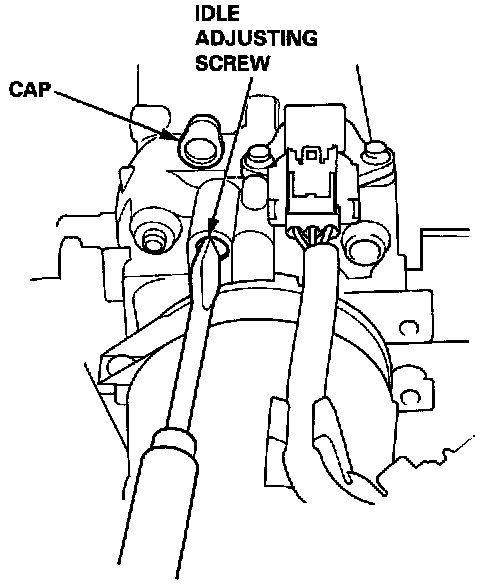 IDLE ADJUSTING SCREW

CAP