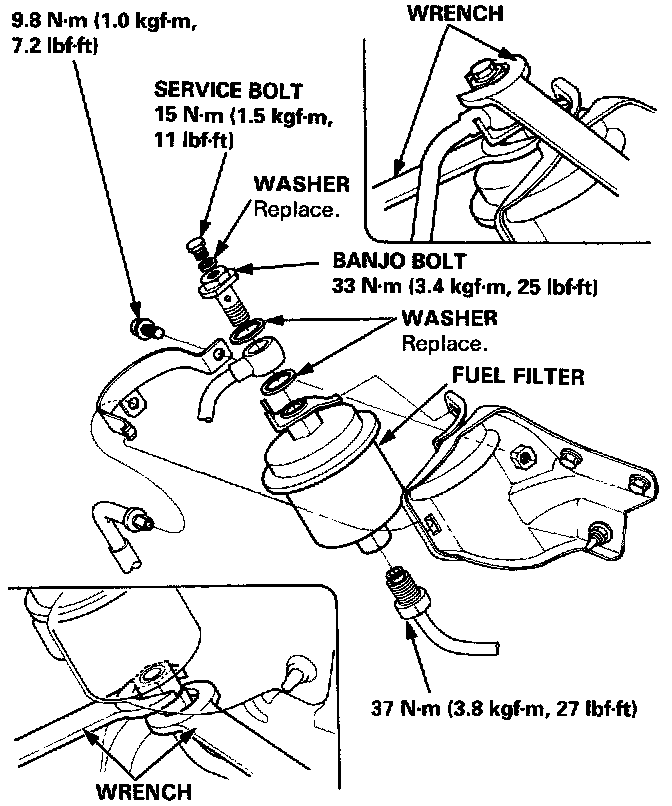 9.8 N·m (1.0 kgf·m, 7.2 lbf·ft)

WRENCH

SERVICE BOLT
15 N·m (1.5 kgf·m, 11 lbf·ft)

WASHER
Replace.

BANJO BOLT
33 N·m (3.4 kgf·m, 25 lbf·ft)

WASHER
Replace.

FUEL FILTER

37 N·m (3.8 kgf·m, 27 lbf·ft)

WRENCH