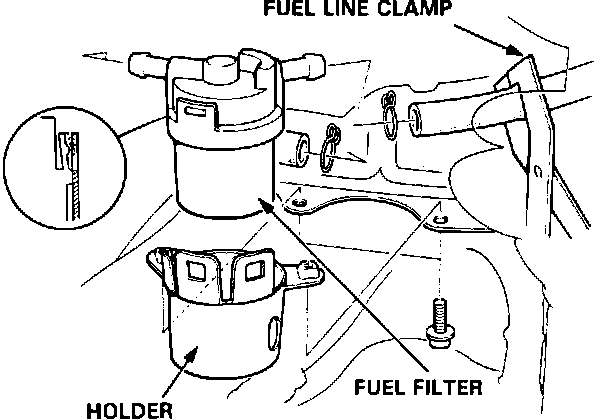 FUEL LINE CLAMP

FUEL FILTER

HOLDER