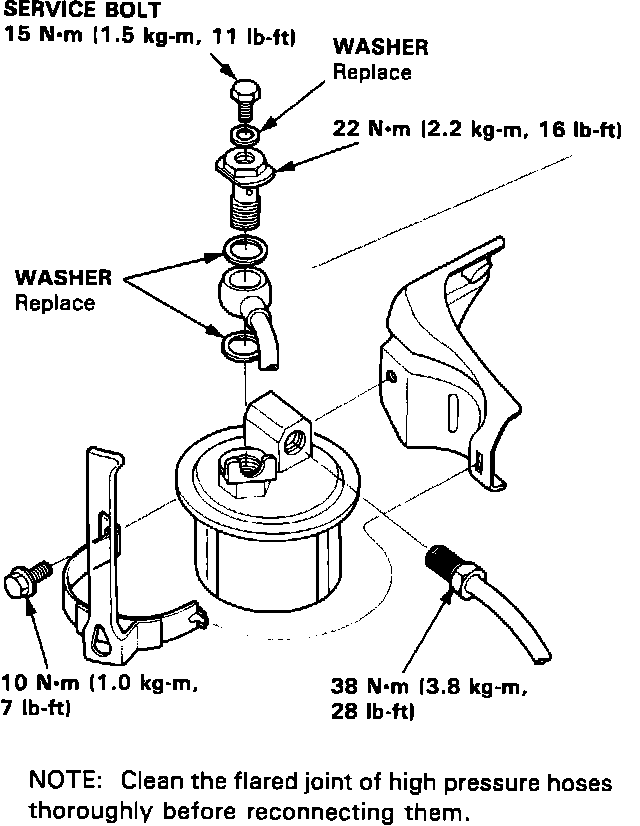 SERVICE BOLT
15 N·m (1.5 kg-m, 11 lb-ft)

WASHER
Replace

22 N·m (2.2 kg-m, 16 lb-ft)

WASHER
Replace

10 N·m (1.0 kg-m, 7 lb-ft)

38 N·m (3.8 kg-m, 28 lb-ft)

NOTE: Clean the flared joint of high pressure hoses thoroughly before reconnecting them.