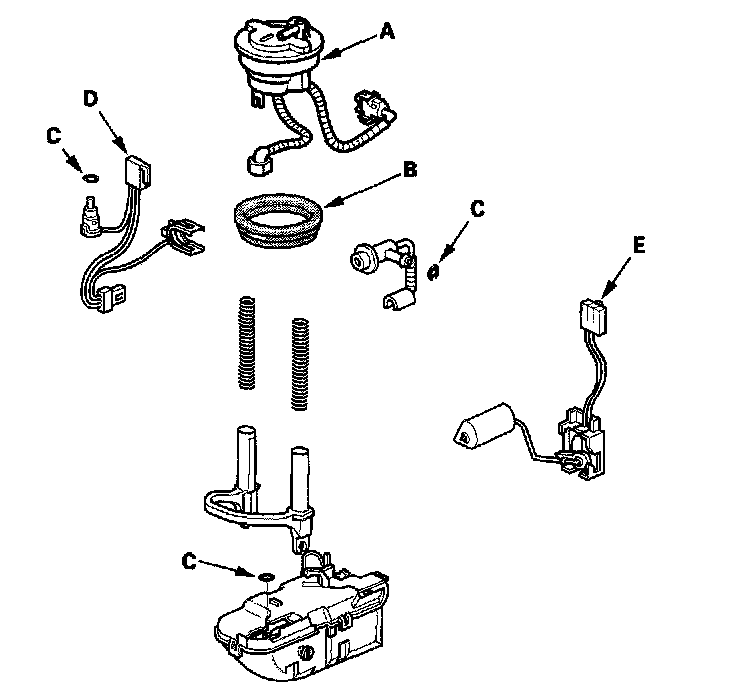 A
D
C
B
C
E
C