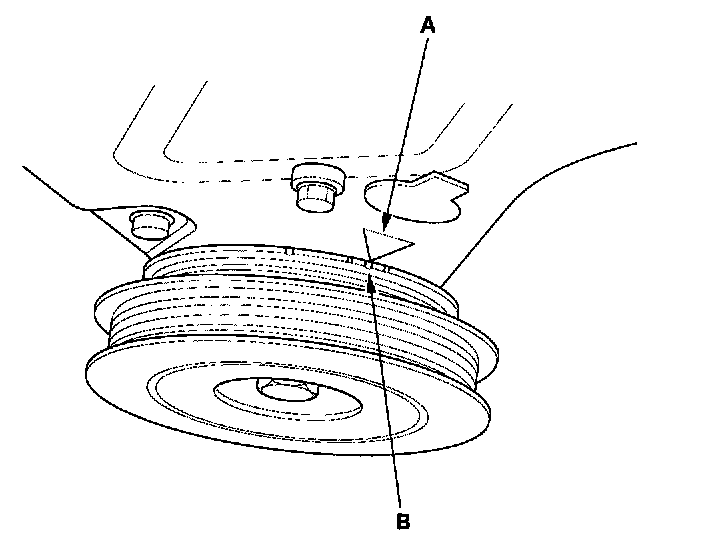 A

B