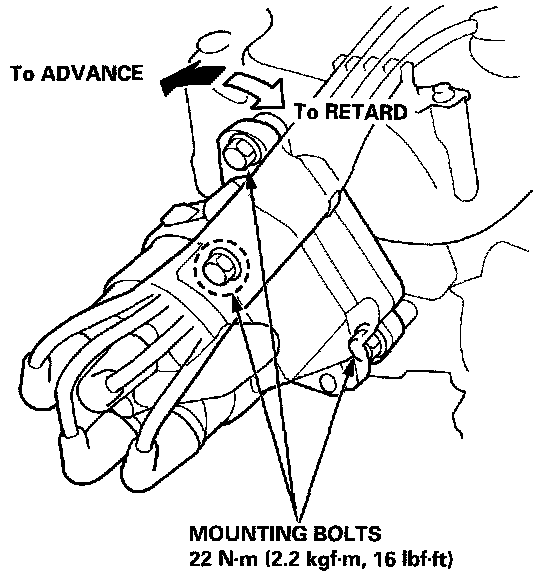 To ADVANCE

To RETARD

MOUNTING BOLTS
22 N·m (2.2 kgf·m, 16 lbf·ft)