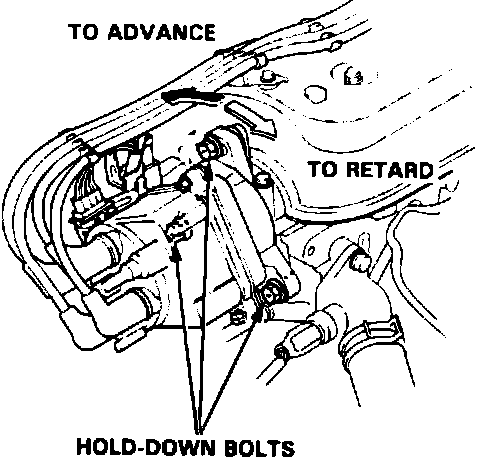 TO ADVANCE

TO RETARD

HOLD-DOWN BOLTS