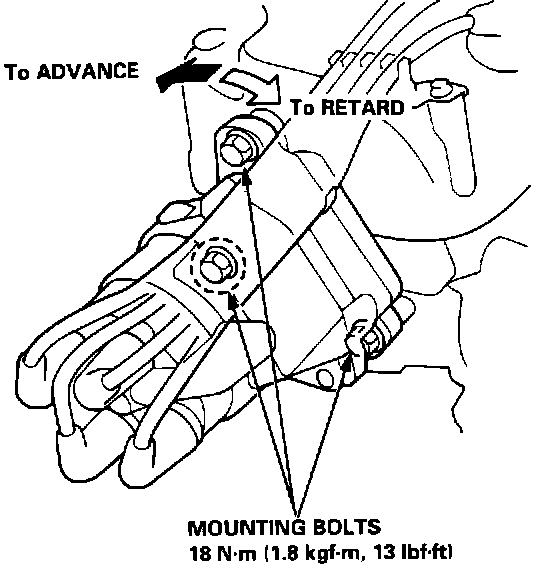 To ADVANCE

To RETARD

MOUNTING BOLTS
18 N·m (1.8 kgf·m, 13 lbf·ft)