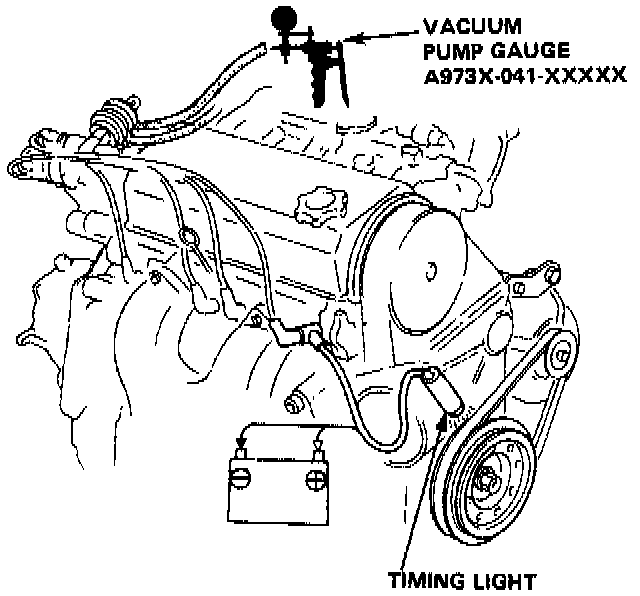 VACUUM
PUMP GAUGE
A973X-041-XXXXX

TIMING LIGHT