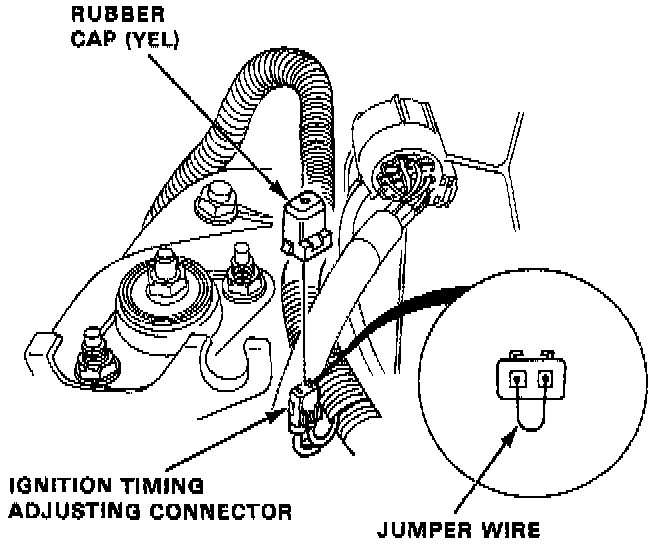 RUBBER
CAP (YEL)

IGNITION TIMING
ADJUSTING CONNECTOR

JUMPER WIRE