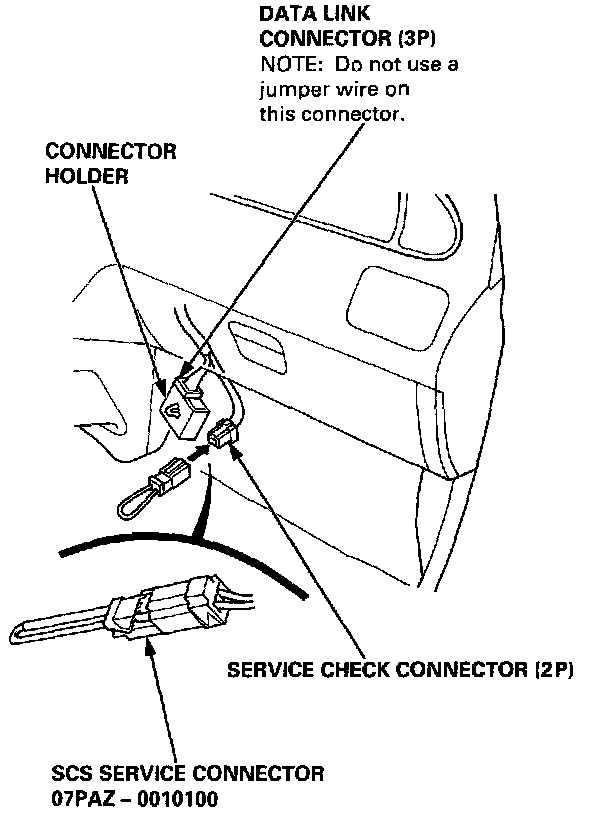 DATA LINK
CONNECTOR (3P)
NOTE: Do not use a jumper wire on this connector.

CONNECTOR
HOLDER

SERVICE CHECK CONNECTOR (2P)

SCS SERVICE CONNECTOR
07PAZ – 0010100