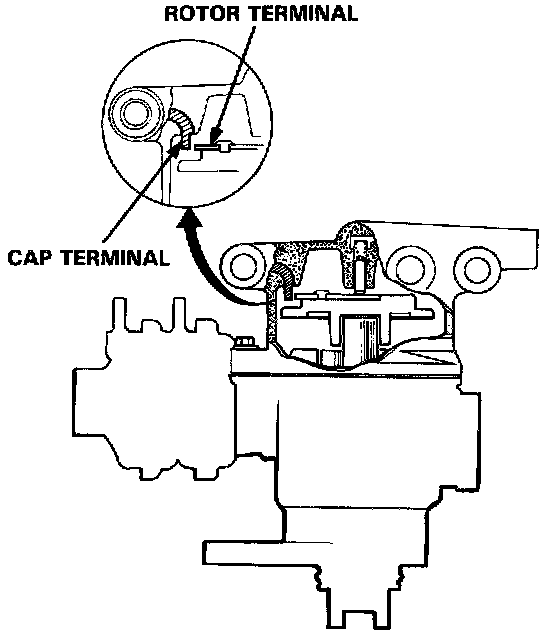 ROTOR TERMINAL

CAP TERMINAL