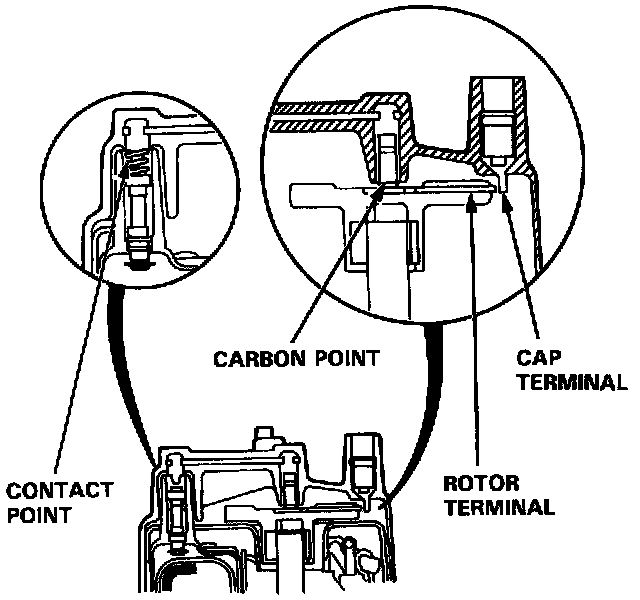 CARBON POINT

CAP TERMINAL

CONTACT POINT

ROTOR TERMINAL