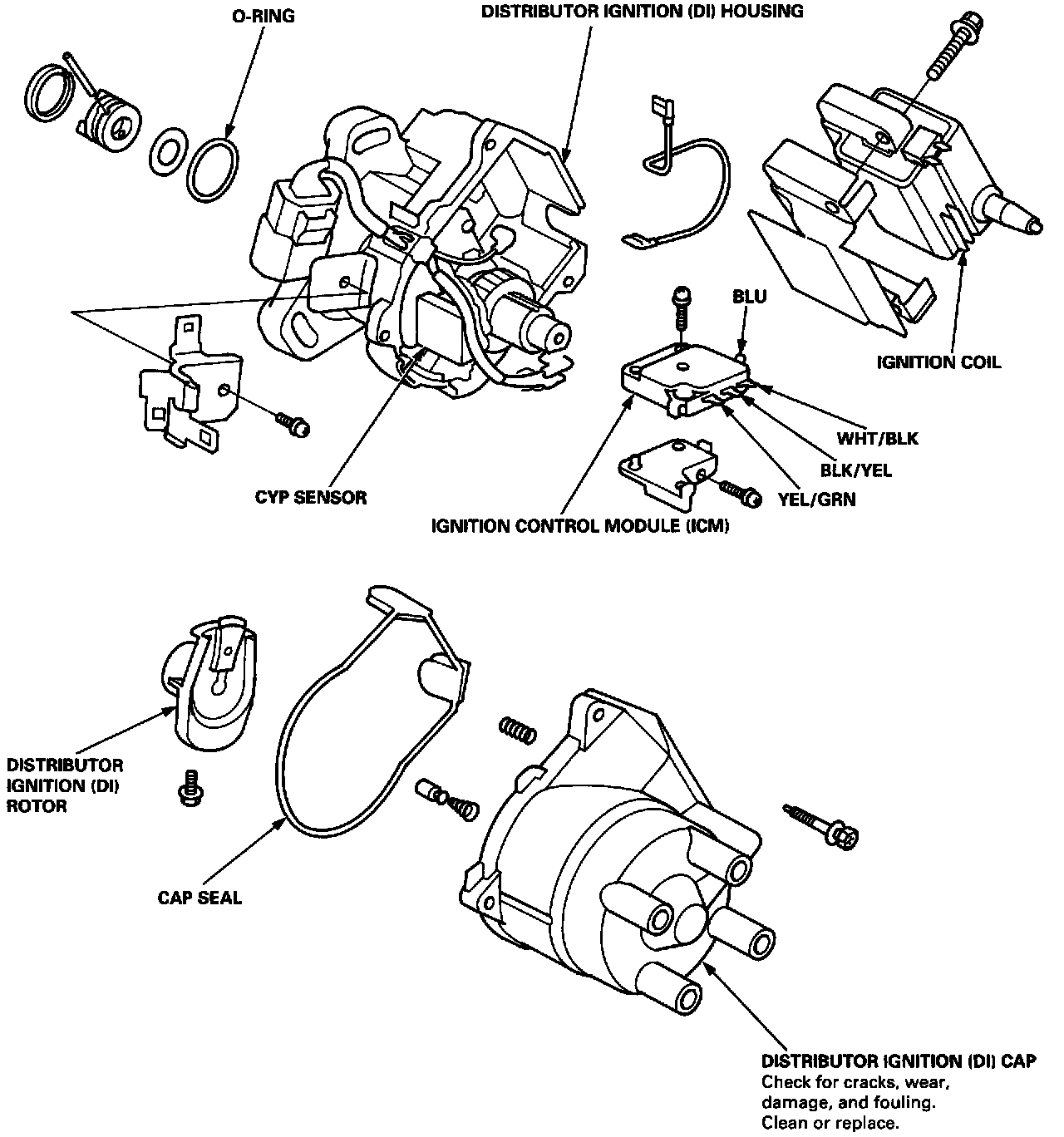 O-RING

DISTRIBUTOR IGNITION (DI) HOUSING

BLU

IGNITION COIL

WHT/BLK

BLK/YEL

YEL/GRN

CYP SENSOR

IGNITION CONTROL MODULE (ICM)

DISTRIBUTOR IGNITION (DI) ROTOR

CAP SEAL

DISTRIBUTOR IGNITION (DI) CAP
Check for cracks, wear, damage, and fouling. Clean or replace.