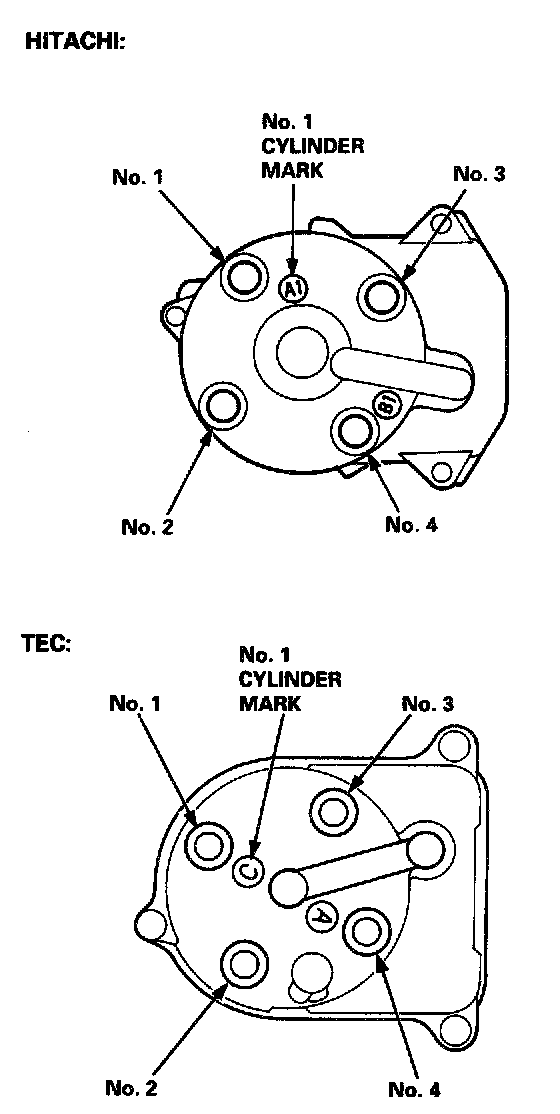 HITACHI:

No. 1 CYLINDER MARK

No. 1

No. 3

A1

B1

No. 2

No. 4

TEC:

No. 1 CYLINDER MARK

No. 1

No. 3

C

A

No. 2

No. 4