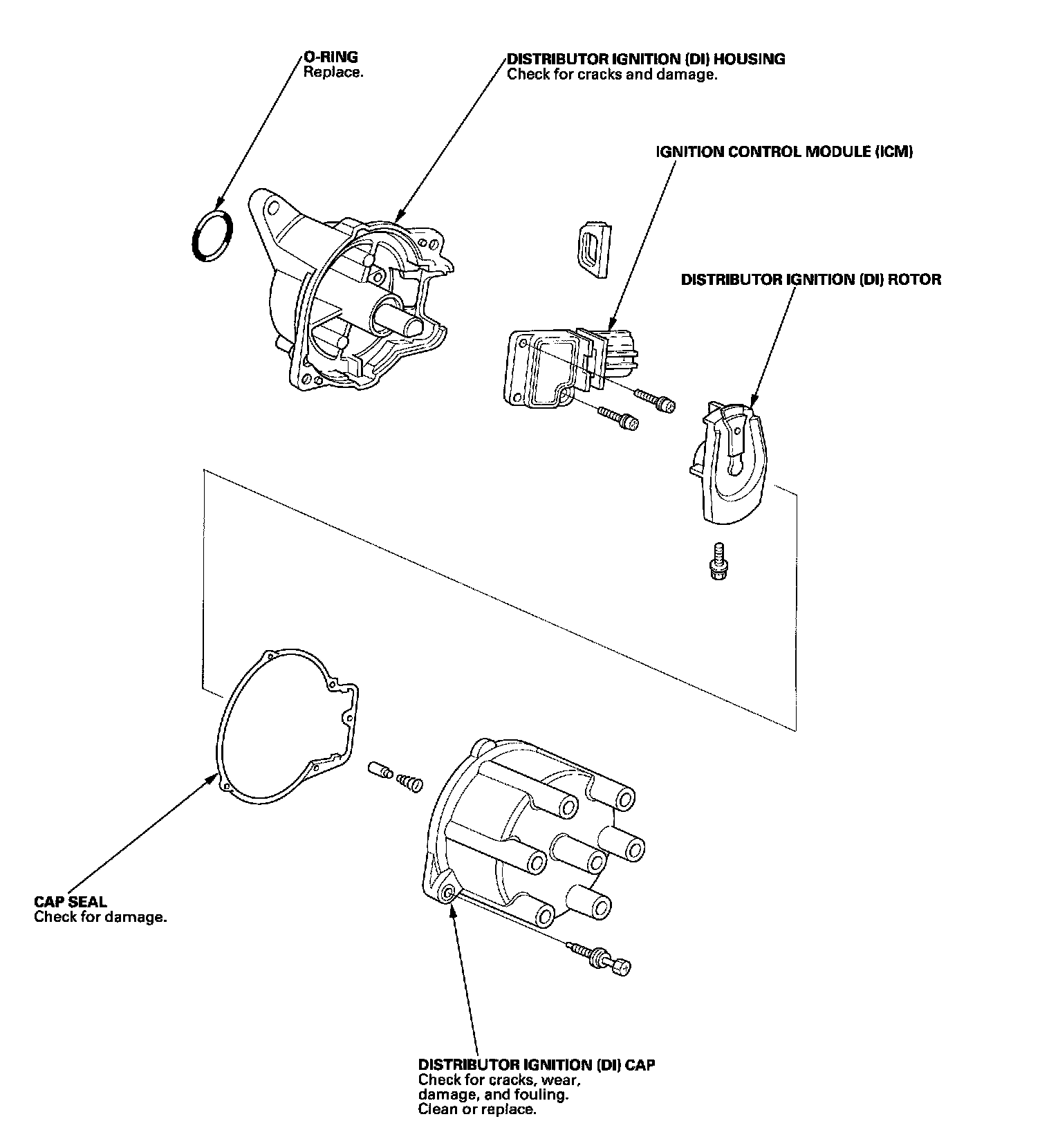 O-RING
Replace.

DISTRIBUTOR IGNITION (DI) HOUSING
Check for cracks and damage.

IGNITION CONTROL MODULE (ICM)

DISTRIBUTOR IGNITION (DI) ROTOR

CAP SEAL
Check for damage.

DISTRIBUTOR IGNITION (DI) CAP
Check for cracks, wear, damage, and fouling. Clean or replace.