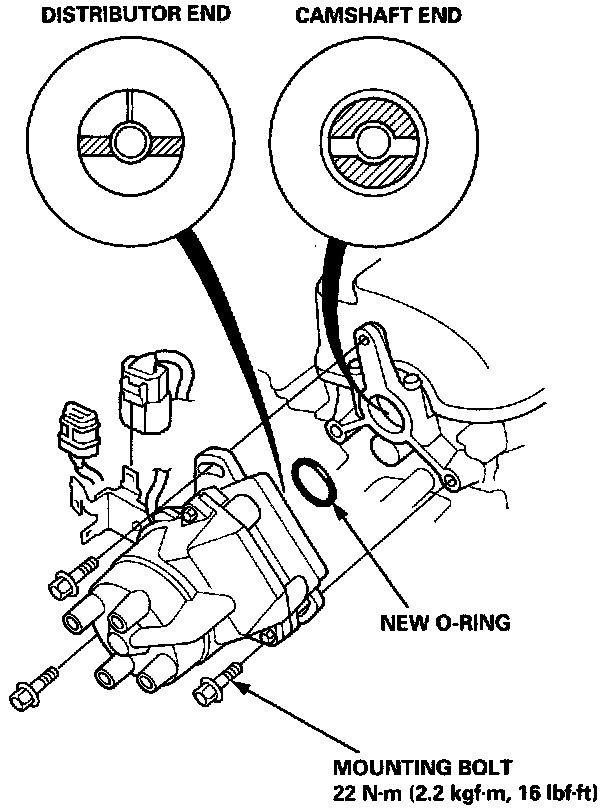 DISTRIBUTOR END

CAMSHAFT END

NEW O-RING

MOUNTING BOLT
22 N·m (2.2 kgf·m, 16 lbf·ft)